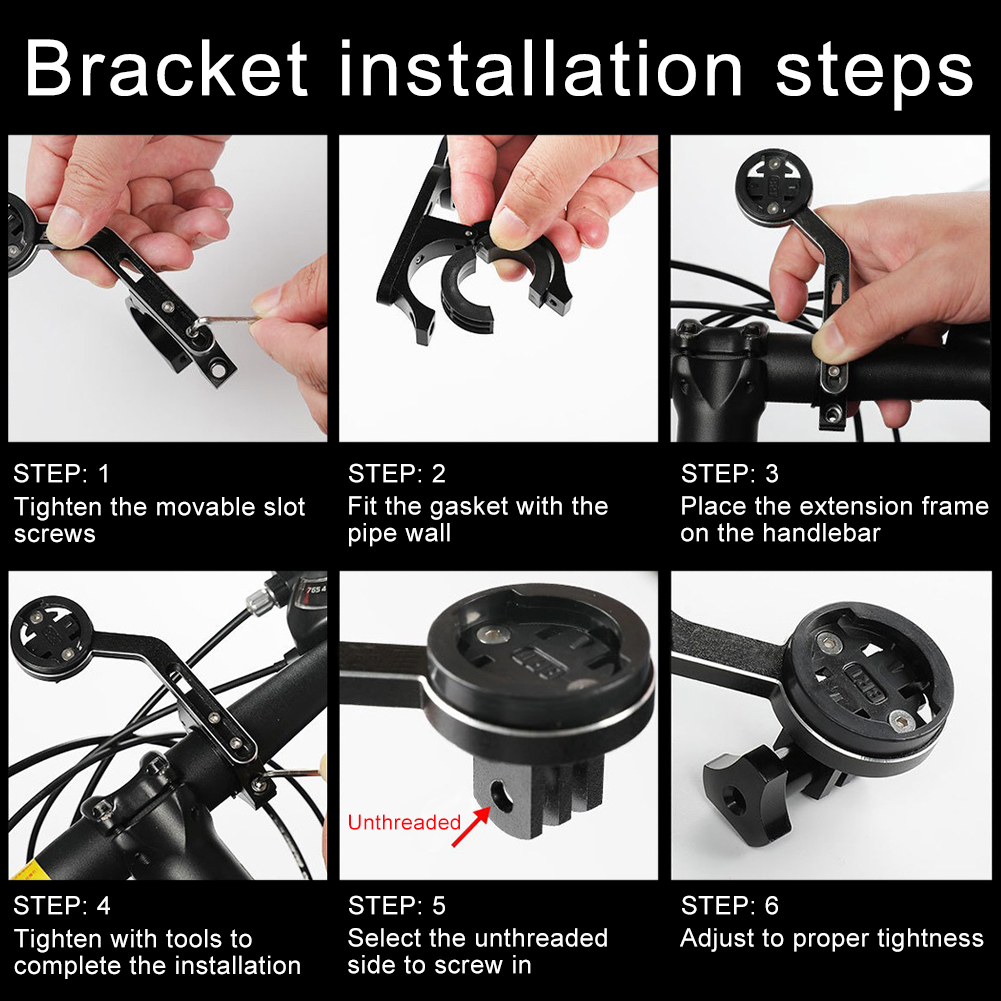 Bracket installation steps

STEP: 1
Tighten the movable slot screws

STEP: 2
Fit the gasket with the pipe wall

STEP: 3
Place the extension frame on the handlebar

STEP: 4
Tighten with tools to complete the installation

Unthreaded

STEP: 5
Select the unthreaded side to screw in

STEP: 6
Adjust to proper tightness