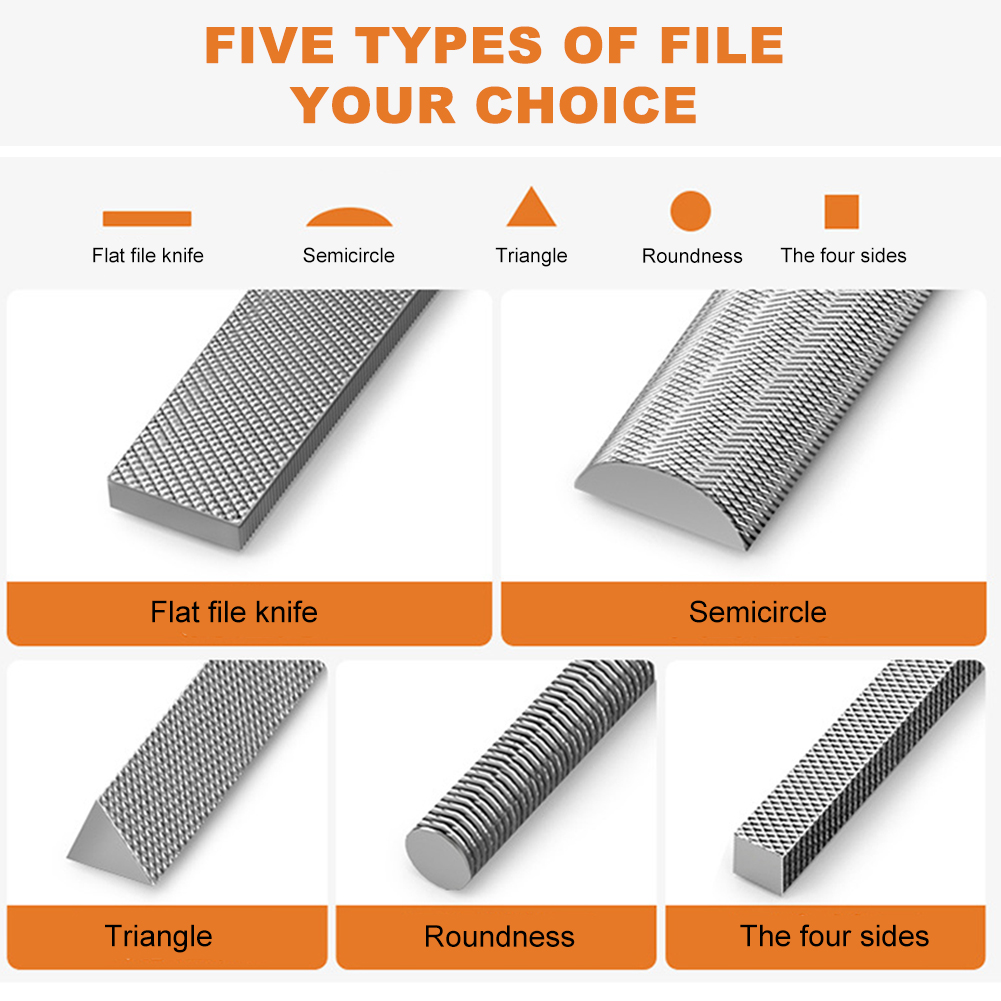 FIVE TYPES OF FILE
YOUR CHOICE

Flat file knife

Semicircle

Triangle

Roundness

The four sides

Flat file knife

Semicircle

Triangle

Roundness

The four sides