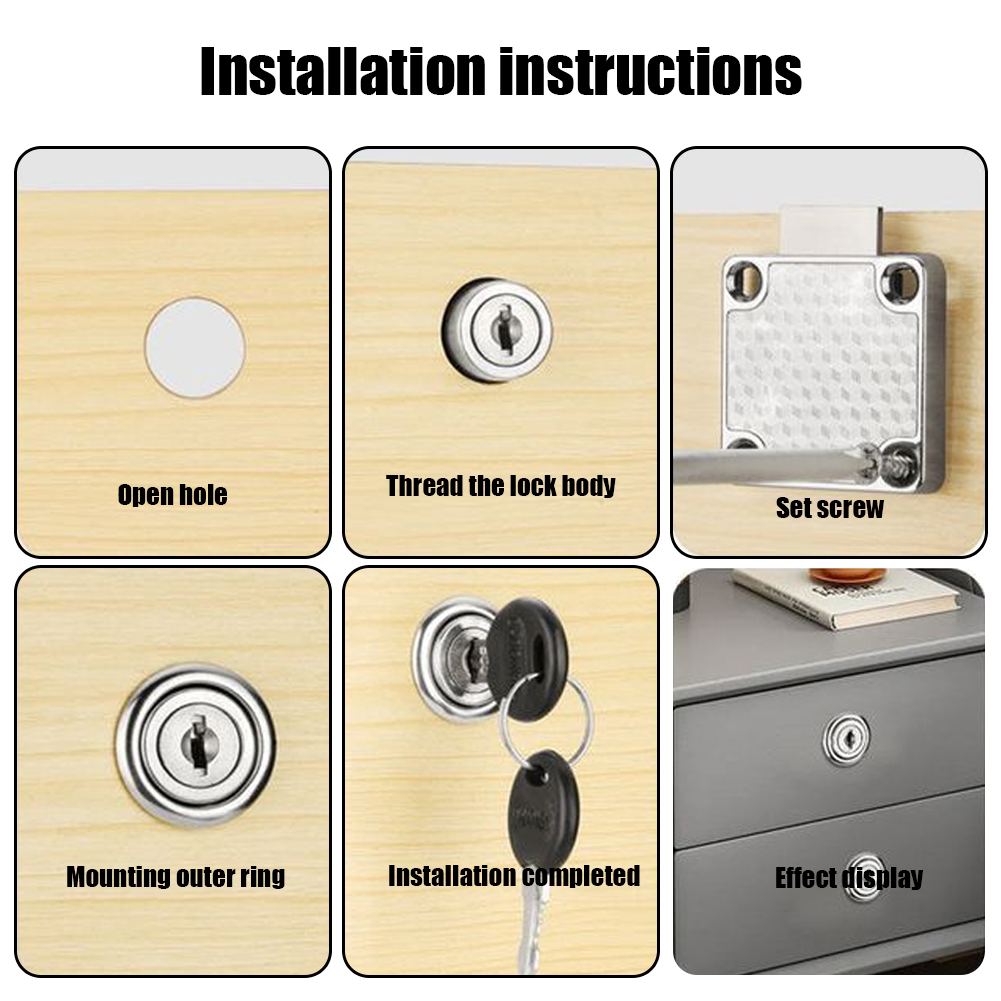 Installation instructions

Open hole

Thread the lock body

Set screw

Mounting outer ring

Installation completed

Effect display