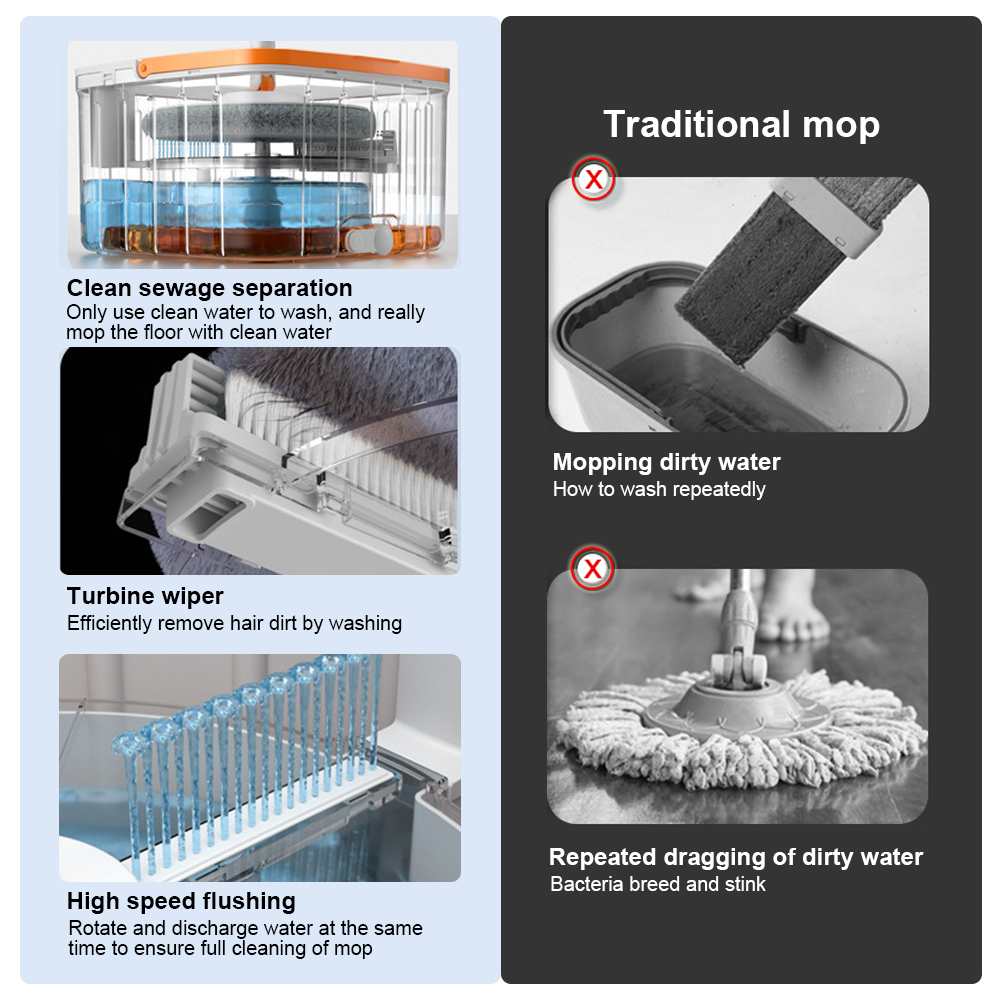 Clean sewage separation
Only use clean water to wash, and really mop the floor with clean water

Turbine wiper
Efficiently remove hair dirt by washing

High speed flushing
Rotate and discharge water at the same time to ensure full cleaning of mop

Traditional mop

X

Mopping dirty water
How to wash repeatedly

X

Repeated dragging of dirty water
Bacteria breed and stink