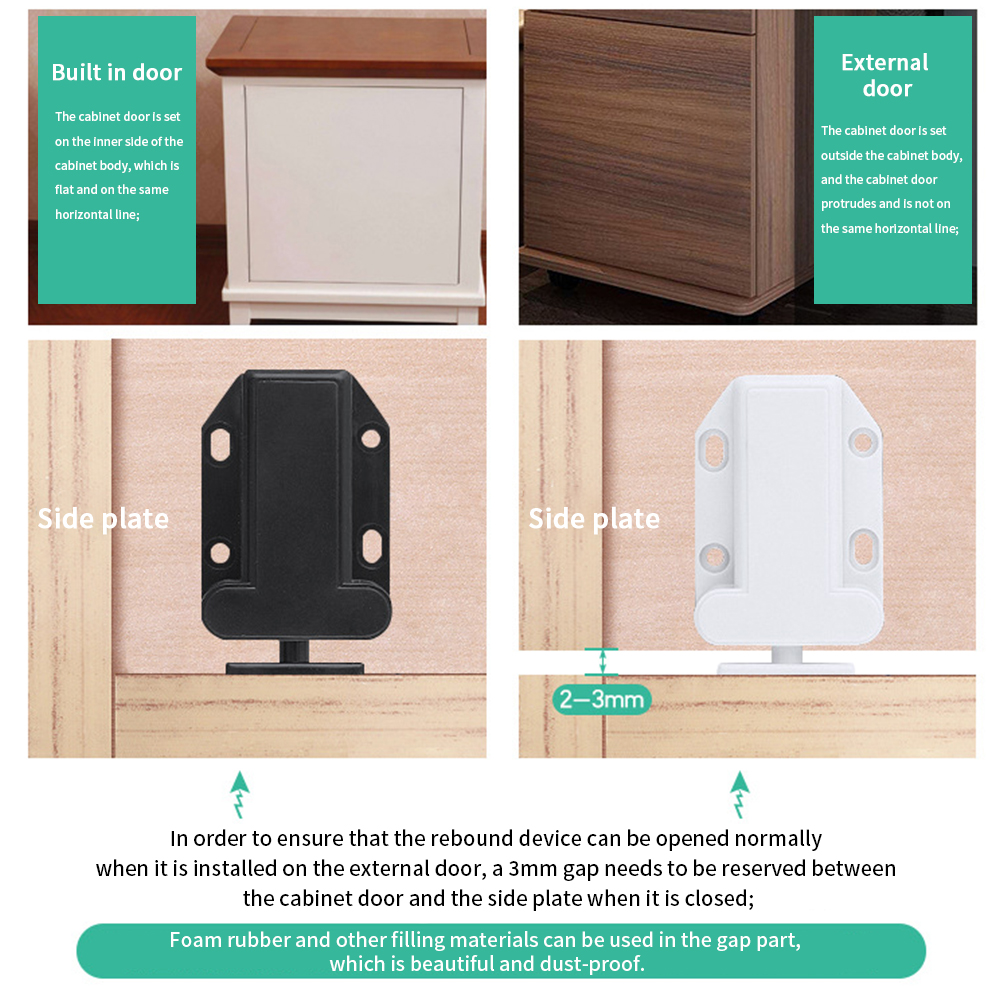 Built in door

The cabinet door is set on the inner side of the cabinet body, which is flat and on the same horizontal line;

External door

The cabinet door is set outside the cabinet body, and the cabinet door protrudes and is not on the same horizontal line;

Side plate

Side plate

2—3mm

In order to ensure that the rebound device can be opened normally when it is installed on the external door, a 3mm gap needs to be reserved between the cabinet door and the side plate when it is closed;

Foam rubber and other filling materials can be used in the gap part, which is beautiful and dust-proof.