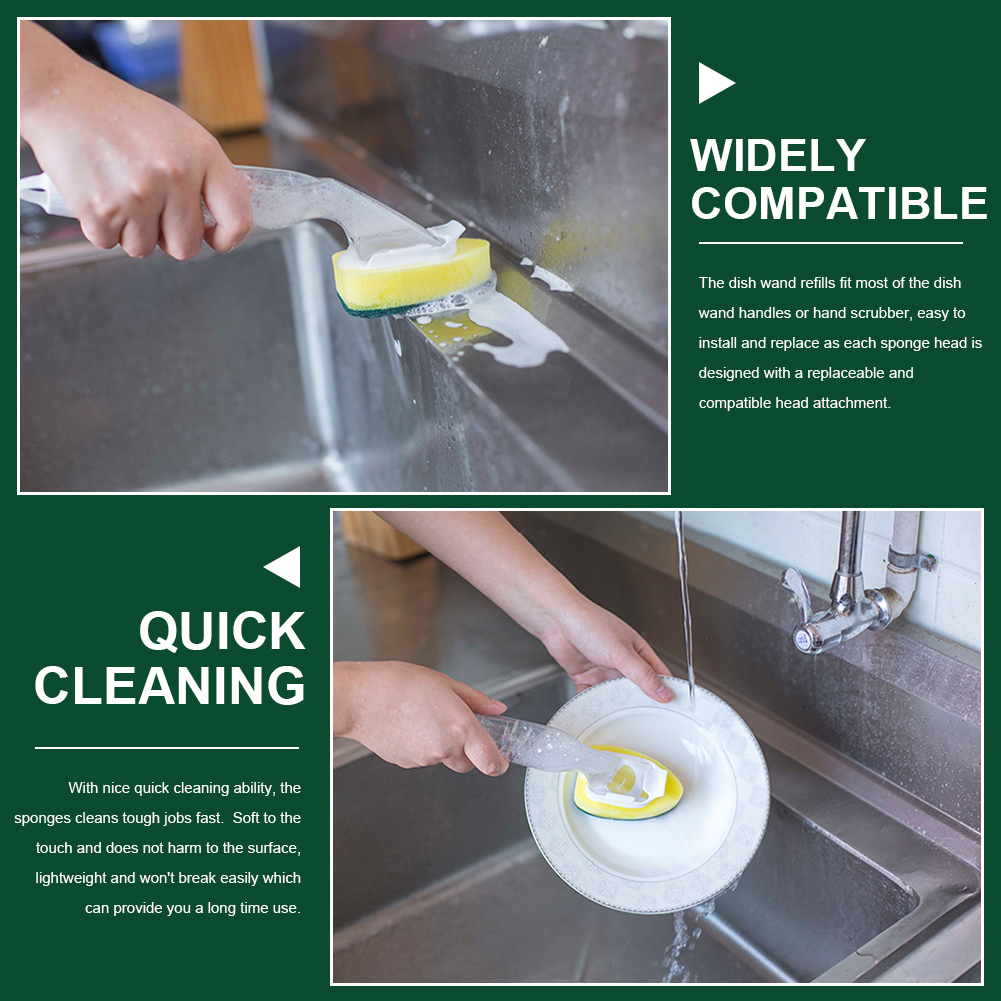 WIDELY COMPATIBLE

The dish wand refills fit most of the dish wand handles or hand scrubber, easy to install and replace as each sponge head is designed with a replaceable and compatible head attachment.

QUICK CLEANING

With nice quick cleaning ability, the sponges cleans tough jobs fast. Soft to the touch and does not harm to the surface, lightweight and won't break easily which can provide you a long time use.