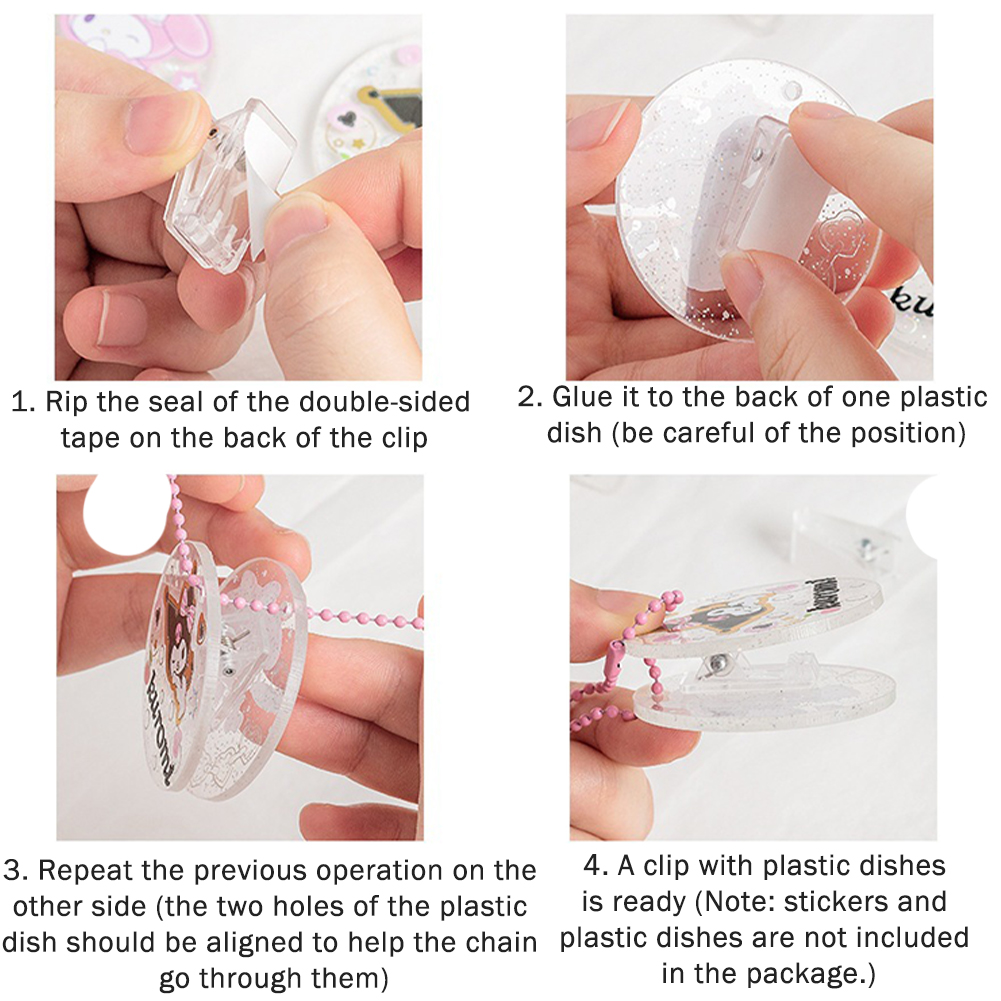 1. Rip the seal of the double-sided tape on the back of the clip

2. Glue it to the back of one plastic dish (be careful of the position)

3. Repeat the previous operation on the other side (the two holes of the plastic dish should be aligned to help the chain go through them)

4. A clip with plastic dishes is ready (Note: stickers and plastic dishes are not included in the package.)